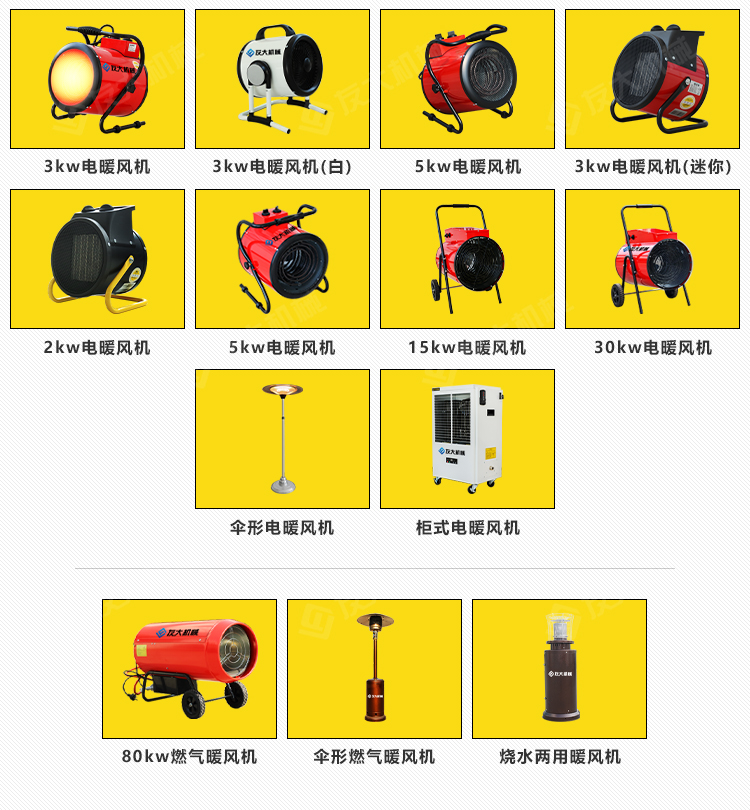 3kw电暖风机

3kw电暖风机(白)

5kw电暖风机

3kw电暖风机(迷你)

2kw电暖风机

5kw电暖风机

15kw电暖风机

30kw电暖风机

伞形电暖风机

柜式电暖风机

80kw燃气暖风机

伞形燃气暖风机

烧水两用暖风机